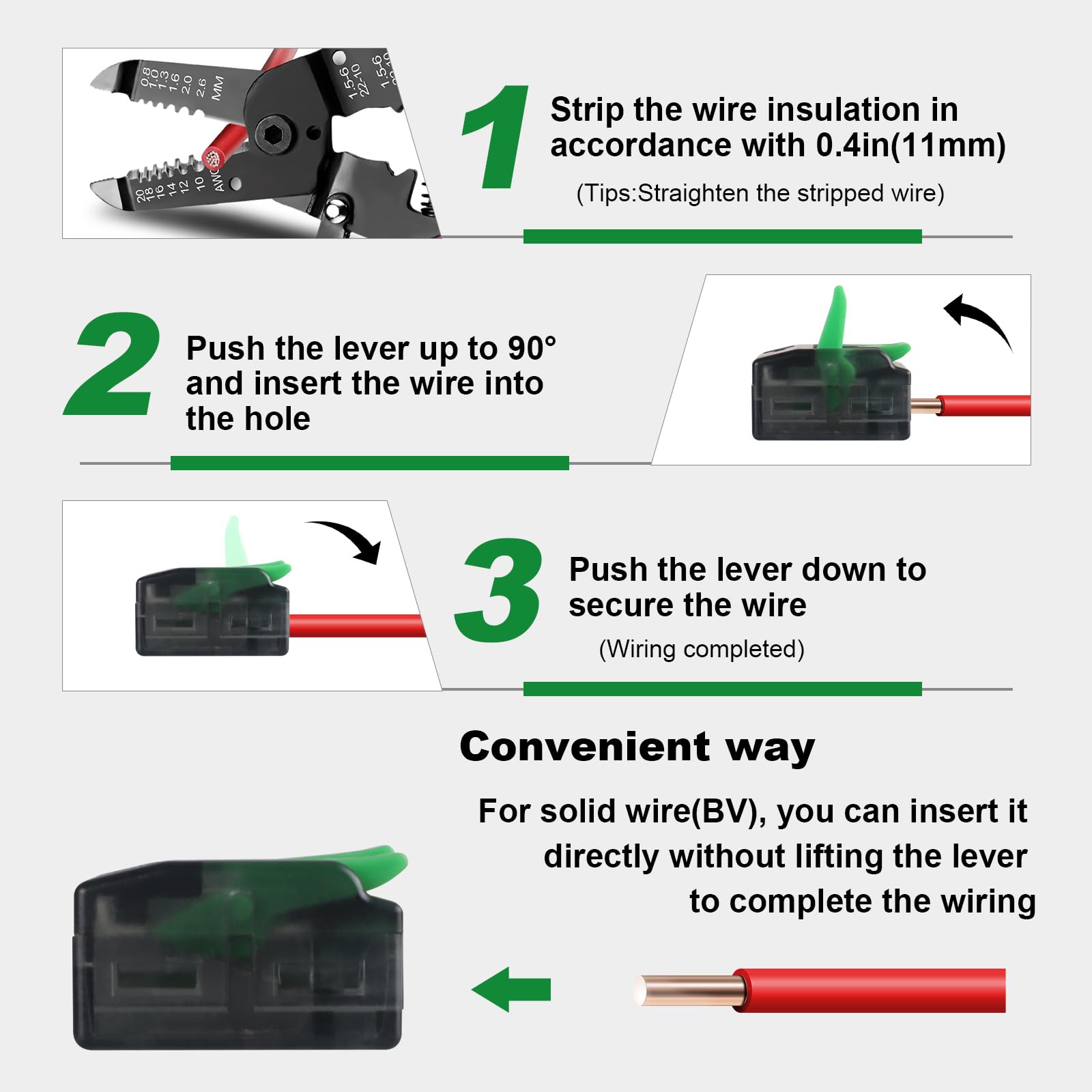 0.8
1.0
1.3
1.6
2.0
2.6
MM

1.5-6
22-10

1.5-6
22-10

20
18
16
14
12
10
AWG

1

Strip the wire insulation in accordance with 0.4in(11mm)

(Tips:Straighten the stripped wire)

2

Push the lever up to 90° and insert the wire into the hole

3

Push the lever down to secure the wire

(Wiring completed)

Convenient way

For solid wire(BV), you can insert it directly without lifting the lever to complete the wiring